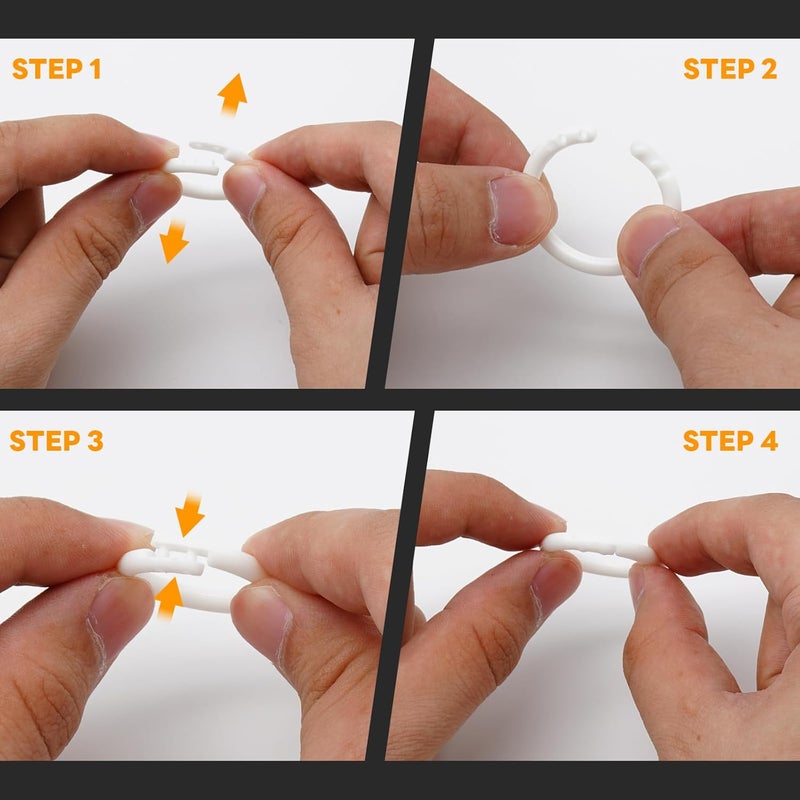 STEP 1

STEP 2

STEP 3

STEP 4